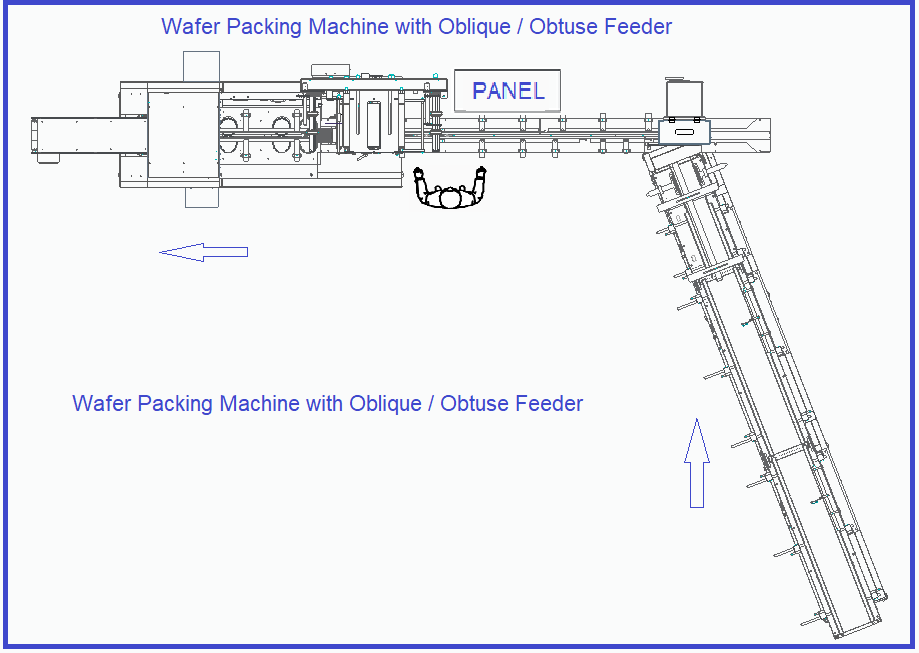 Wafer Packing Machine with Oblique / Obtuse Feeder

PANEL

Wafer Packing Machine with Oblique / Obtuse Feeder